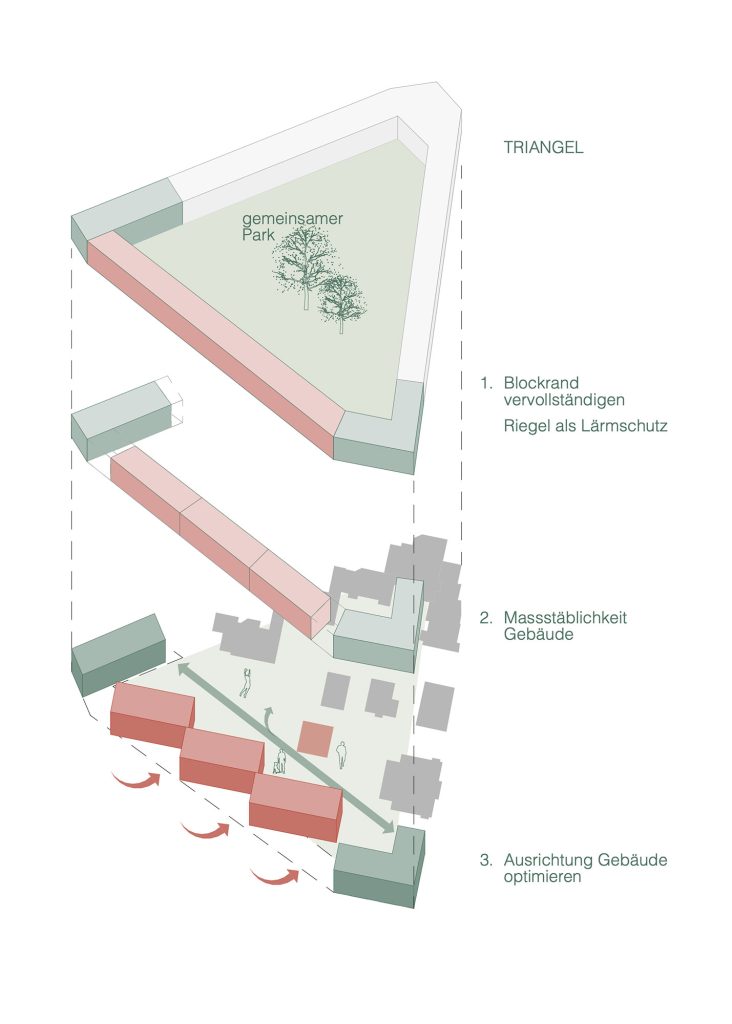 TRIANGEL

gemeinsamer Park

1. Blockrand vervollständigen

Riegel als Lärmschutz

2. Massstäblichkeit Gebäude

3. Ausrichtung Gebäude optimieren